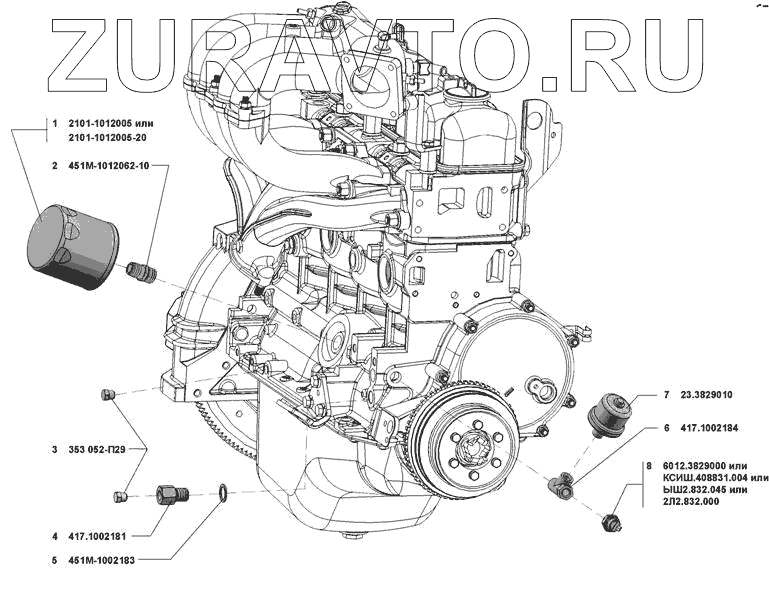 ZURAVTO.RU

1 2101-1012005 или 2101-1012005-20

2 451М-1012062-10

3 353 052-П29

4 417.1002181

5 451М-1002183

7 23.3829010

6 417.1002184

8 6012.3829000 или КСИШ.408831.004 или ЫШ2.832.045 или 2Л2.832.000